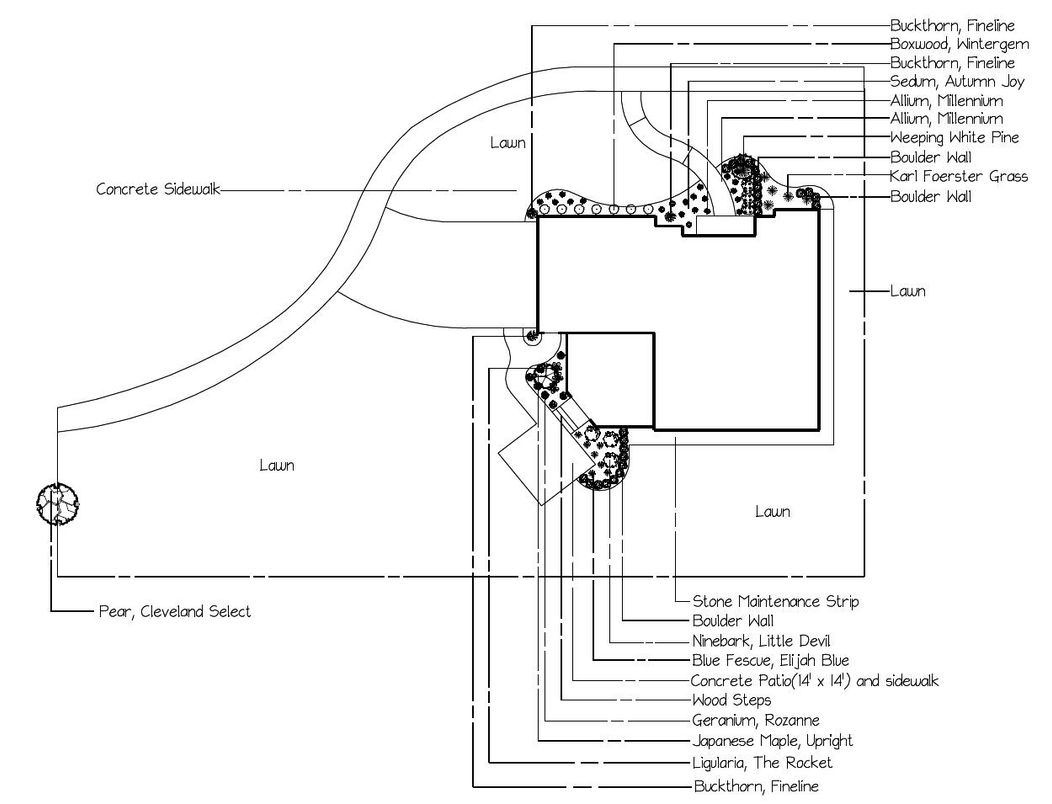 Buckthorn, Fineline
Boxwood, Wintergem
Buckthorn, Fineline
Sedum, Autumn Joy
Allium, Millennium
Allium, Millennium
Weeping White Pine
Boulder Wall
Karl Foerster Grass
Boulder Wall

Lawn

Concrete Sidewalk

Lawn

Lawn

Lawn

Pear, Cleveland Select

Stone Maintenance Strip
Boulder Wall
Ninebark, Little Devil
Blue Fescue, Elijah Blue
Concrete Patio(14' x 14') and sidewalk
Wood Steps
Geranium, Rozanne
Japanese Maple, Upright
Ligularia, The Rocket
Buckthorn, Fineline